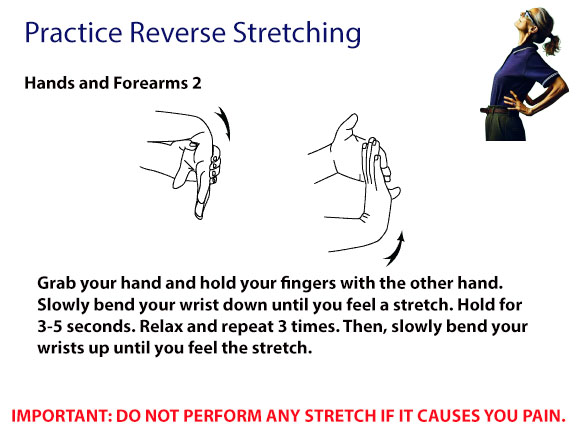 Practice Reverse Stretching

Hands and Forearms 2

Grab your hand and hold your fingers with the other hand. Slowly bend your wrist down until you feel a stretch. Hold for 3-5 seconds. Relax and repeat 3 times. Then, slowly bend your wrists up until you feel the stretch.

IMPORTANT: DO NOT PERFORM ANY STRETCH IF IT CAUSES YOU PAIN.