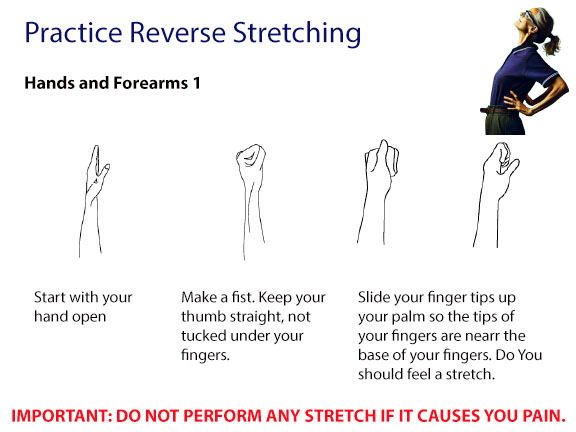 Practice Reverse Stretching

Hands and Forearms 1

Start with your hand open

Make a fist. Keep your thumb straight, not tucked under your fingers.

Slide your finger tips up your palm so the tips of your fingers are nearr the base of your fingers. Do You should feel a stretch.

IMPORTANT: DO NOT PERFORM ANY STRETCH IF IT CAUSES YOU PAIN.